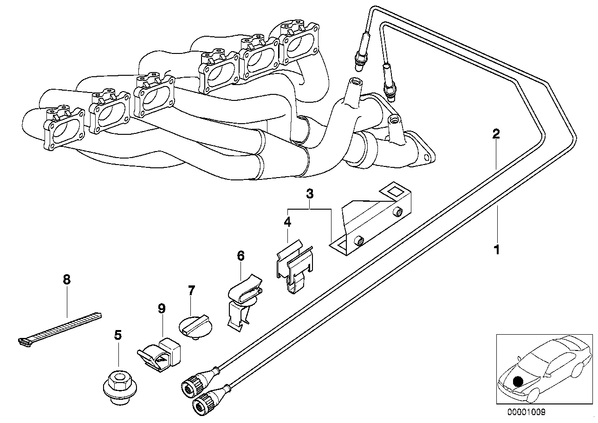 2
3
4
1
6
8
7
9
5
00001009