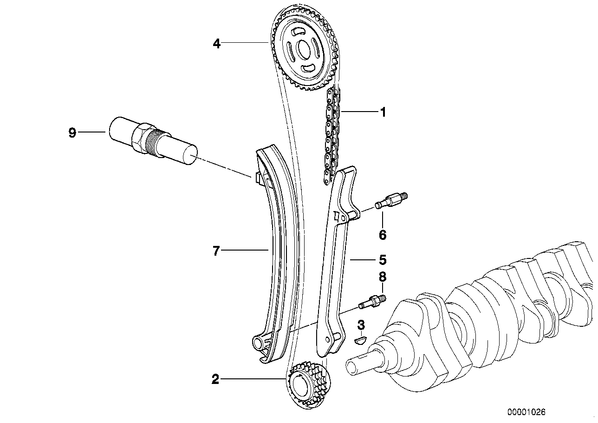 4
1
9
6
7
5
8
3
2
00001026