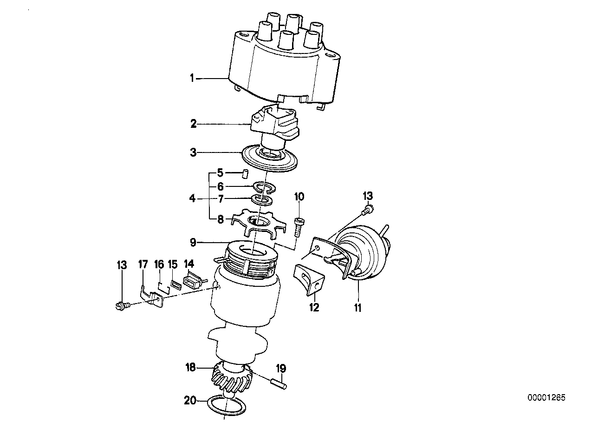 1
2
3
5
6
4
7
8
10
13
9
13
17
16
15
14
12
11
18
19
20
00001265