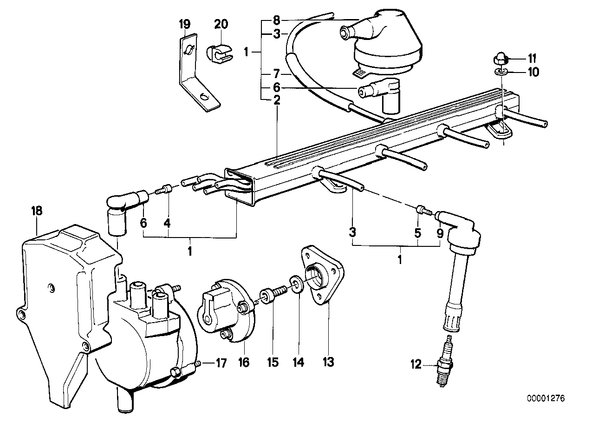 19
20
8
3
1
7
6
2
11
10
18
6
4
1
3
5
9
1
17
16
15
14
13
12
00001276