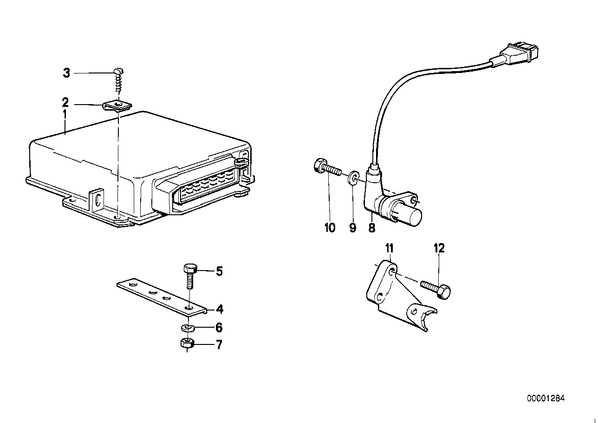 3
2
1
10
9
8
11
12
5
4
6
7
00001284