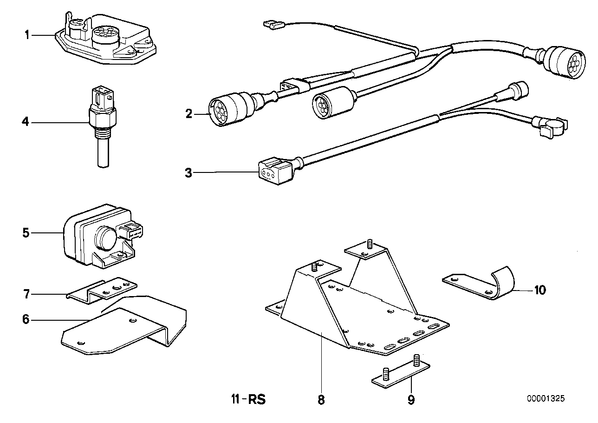 1
4
2
3
5
7
6
10
8
9
11-RS
00001325