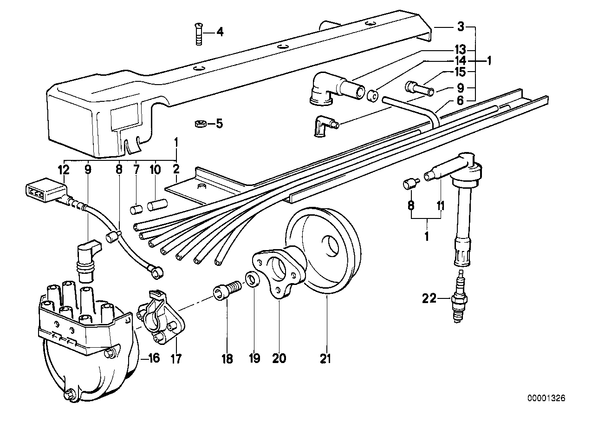 4
3
13
14
1
15
9
6
5
1
12
9
8
7
10
2
8
11
1
22
16
17
18
19
20
21
00001326