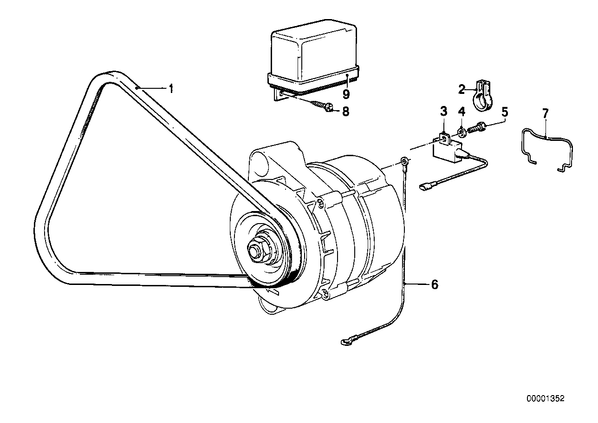 1
9
8
2
3
4
5
7
6
00001352