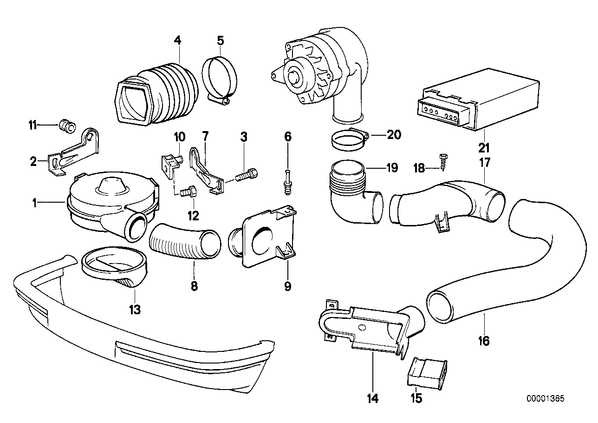 4
5
11
2
10
7
3
6
20
21
17
18
19
1
12
8
9
13
16
14
15
00001385