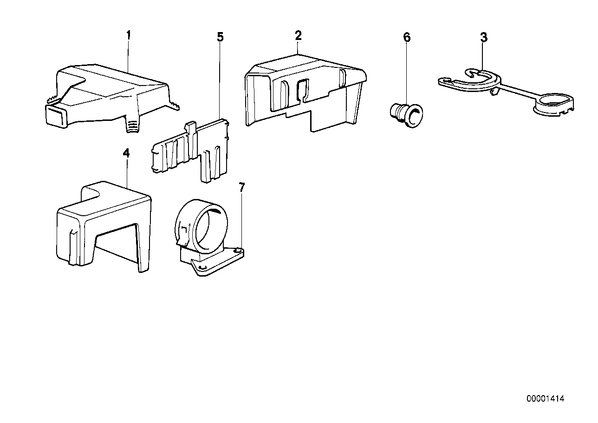 1
5
2
6
3
4
7
00001414