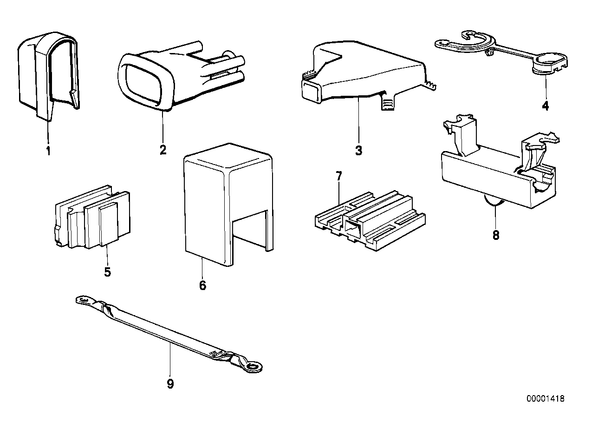 1
2
3
4
5
6
7
8
9
00001418