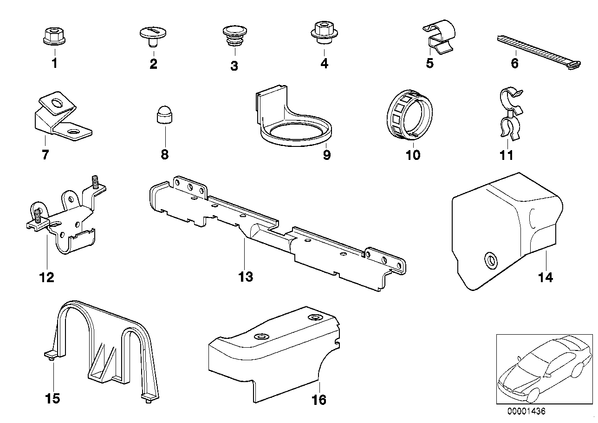 1
2
3
4
5
6
7
8
9
10
11
12
13
14
15
16
00001436