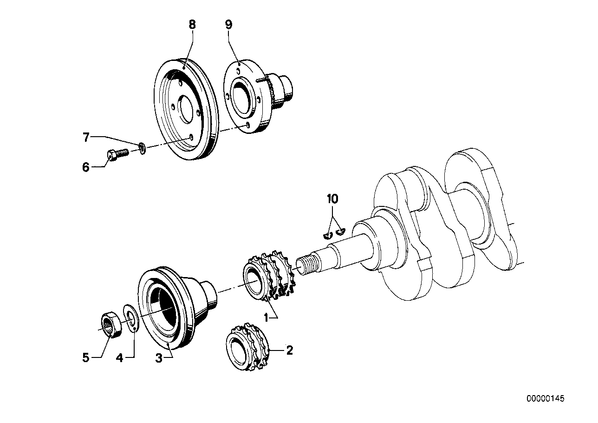 8
9
7
6
10
1
5
4
3
2
00000145