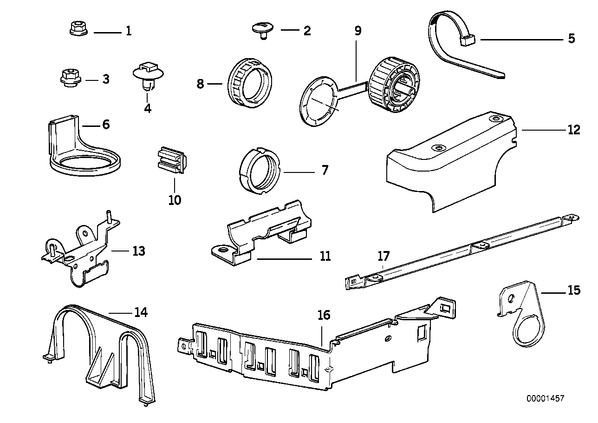 1
2
9
5
3
4
8
6
12
10
7
13
11
17
15
14
16
00001457