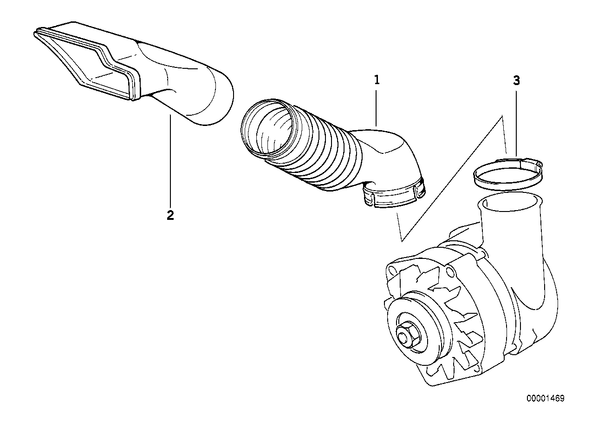 1
3
2
00001469