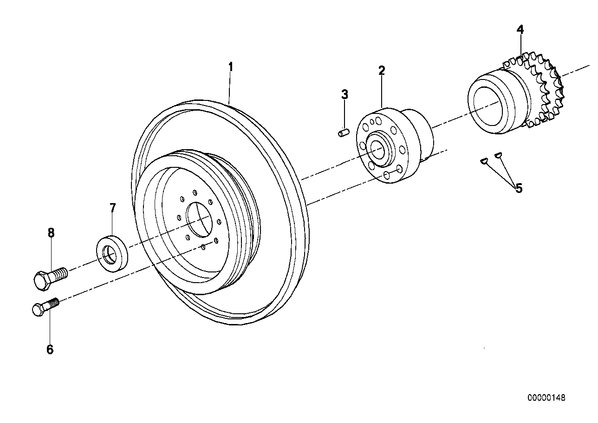 1
2
3
4
5
7
8
6
00000148