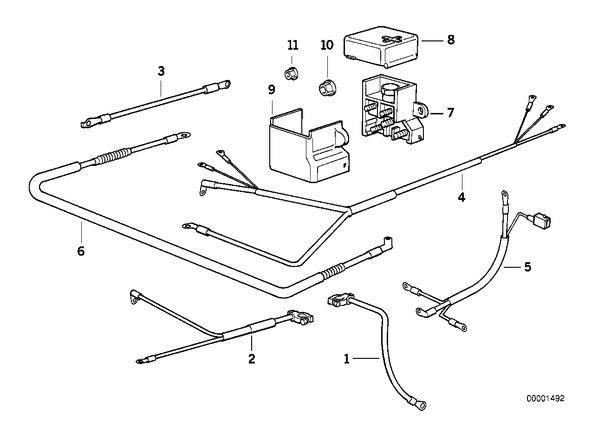 11
10
8
3
9
7
4
6
5
2
1
00001492