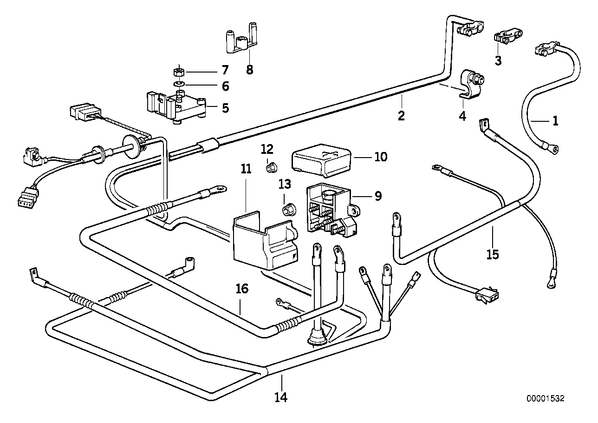 8
3
7
6
5
2
4
1
12
10
11
13
9
15
16
14
00001532