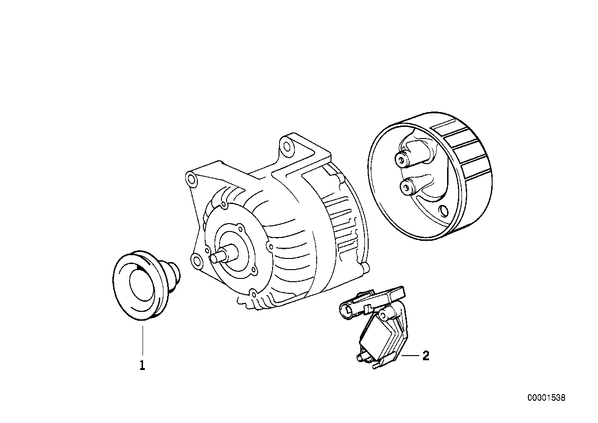 1

2

00001538