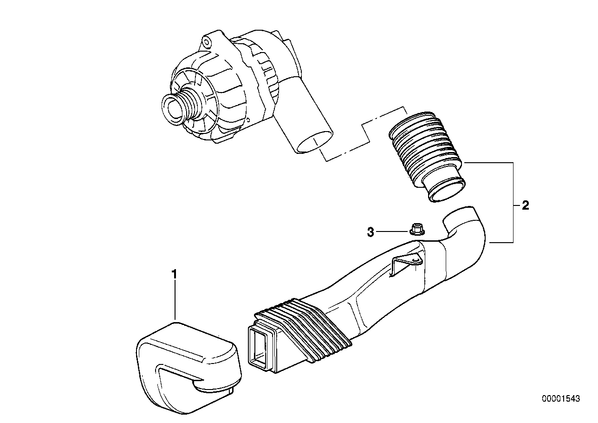 2
3
1
00001543