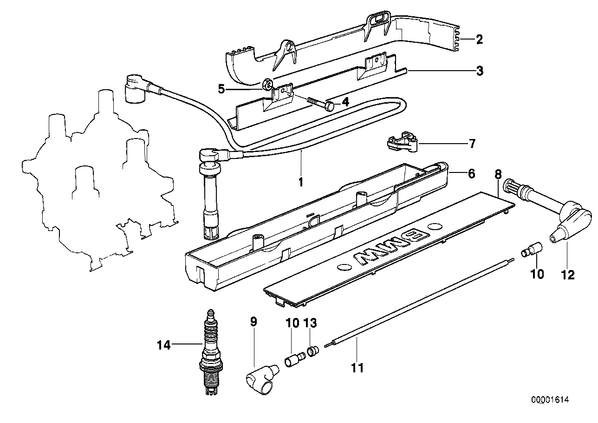 2
3
5
4
7
1
6
8
BMW
10
12
9
10
13
14
11
00001614