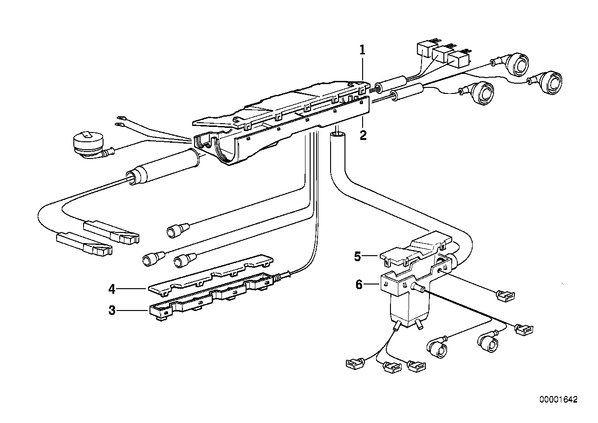 1
2
5
6
4
3
00001642