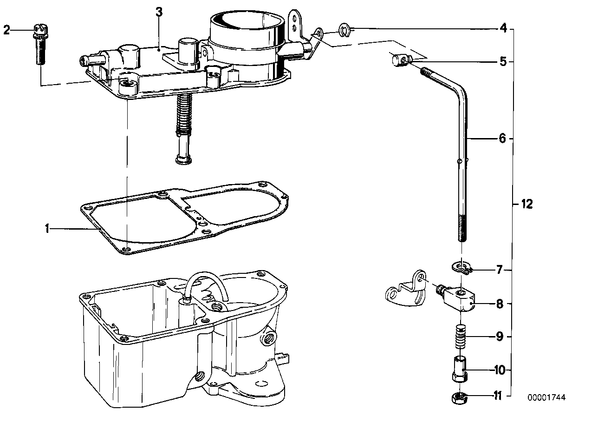 2
3
4
5
6
12
1
7
8
9
10
11
00001744