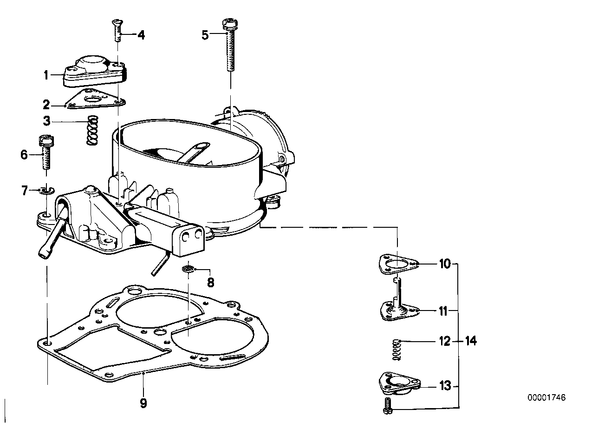 4
5
1
2
3
6
7
8
9
10
11
12
14
13
00001746