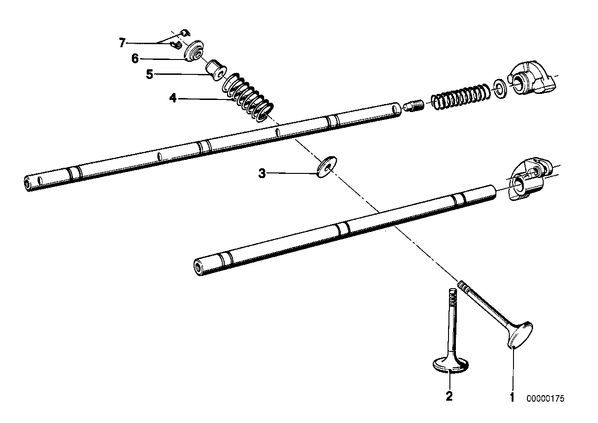 7
6
5
4
3
2
1
00000175