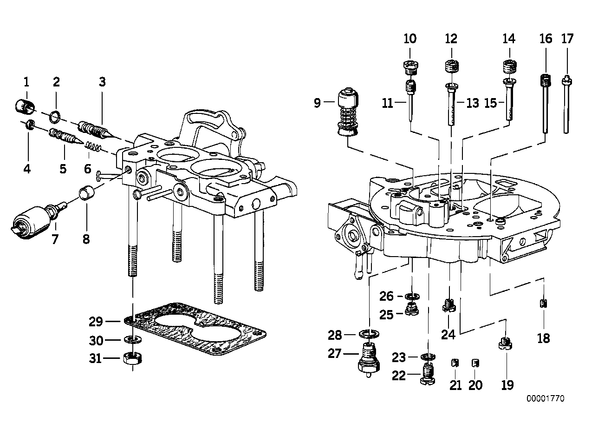 1 2 3
4 5 6
7 8
29
30
31
10 12 14 16 17
9
11 13 15
26
25
24
18
28
27
23
22
21 20
19
00001770