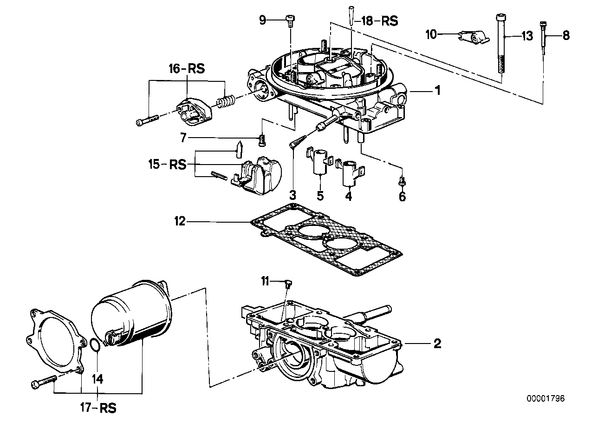 9
18-RS
10
13
8
16-RS
1
7
15-RS
3
5
4
6
12
11
2
14
17-RS
00001796