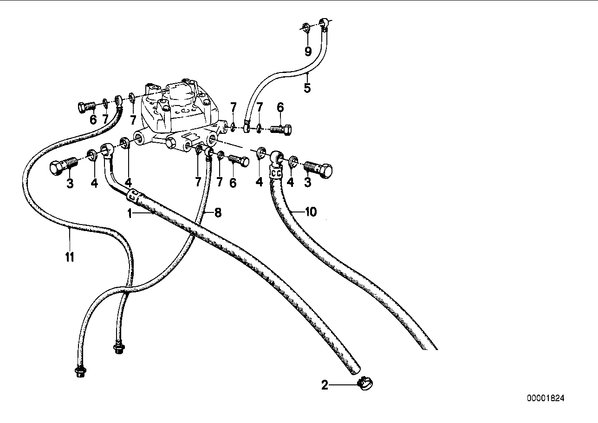 9
5
6 7 7
7 7 6
3 4 4
7 7 6
4 4 3
1
8
10
11
2
00001824