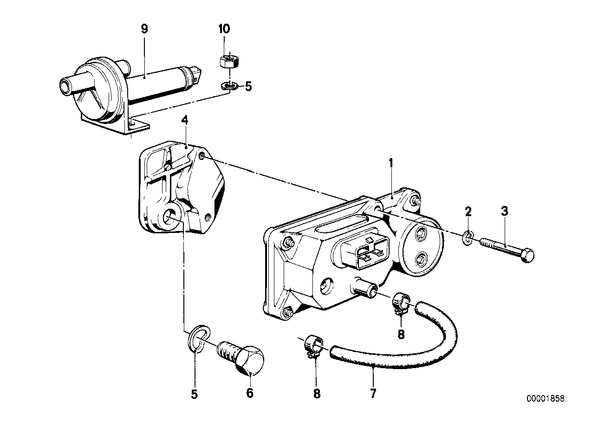 9
10
5
4
1
2
3
8
5
6
8
7
00001858