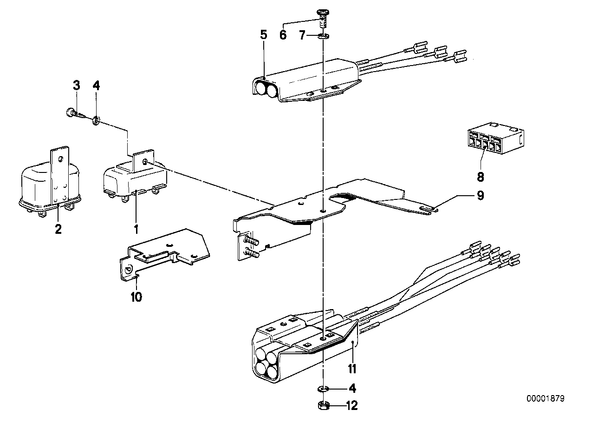 5
6
7
3
4
8
9
2
1
10
11
4
12
00001879