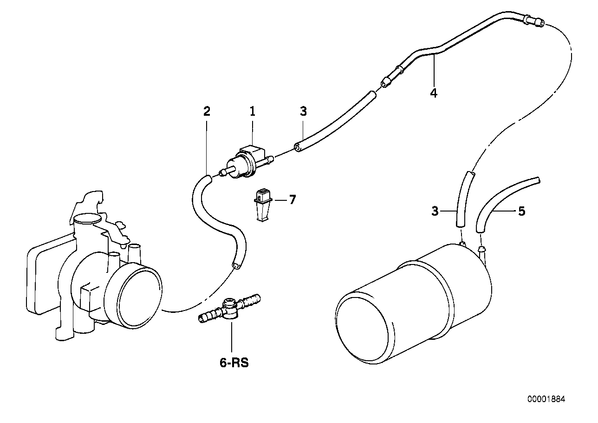 2
1
3
4
7
3
5
6-RS
00001884