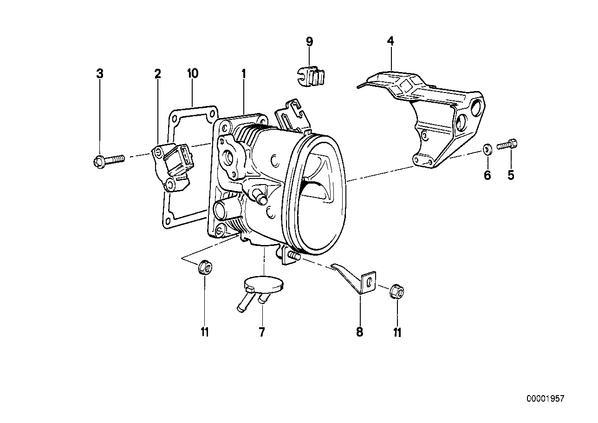 9
4
3
2
10
1
6
5
11
7
8
11
00001957