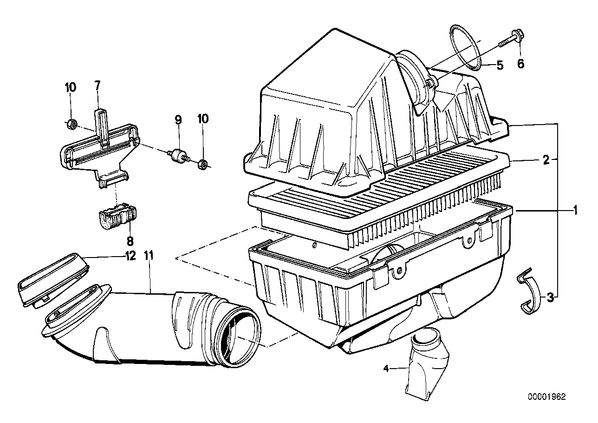 10
7
9
10
5
6
2
1
8
12
11
3
4
00001962