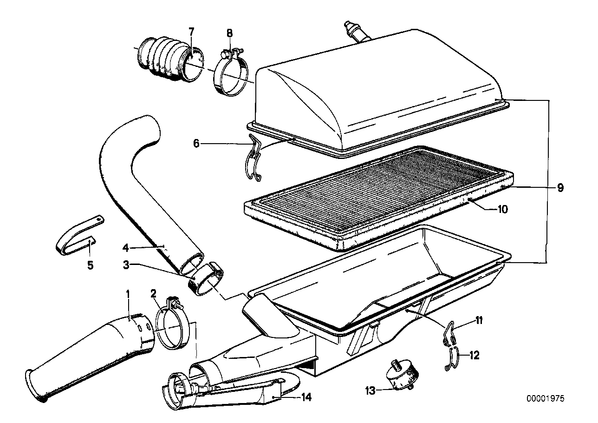 7
8
6
9
10
4
5
3
1
2
11
12
13
14
00001975