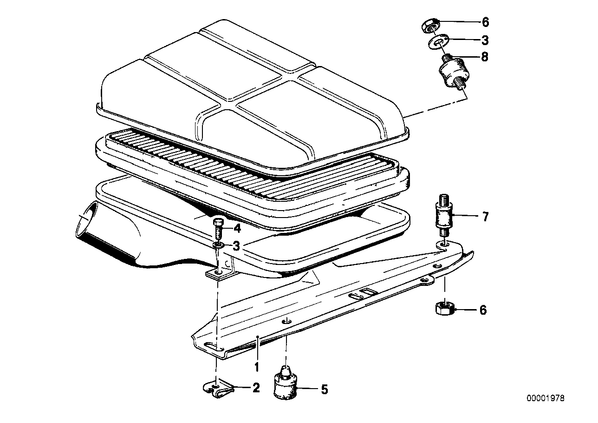 6
3
8
7
4
3
6
1
2
5
00001978