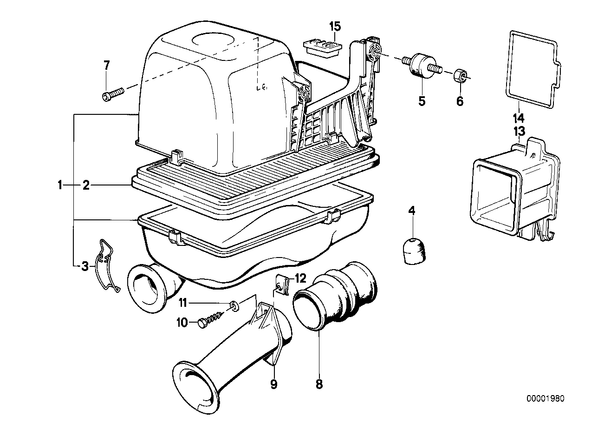 15
7
5
6
14
13
1
2
4
3
12
11
10
9
8
00001980