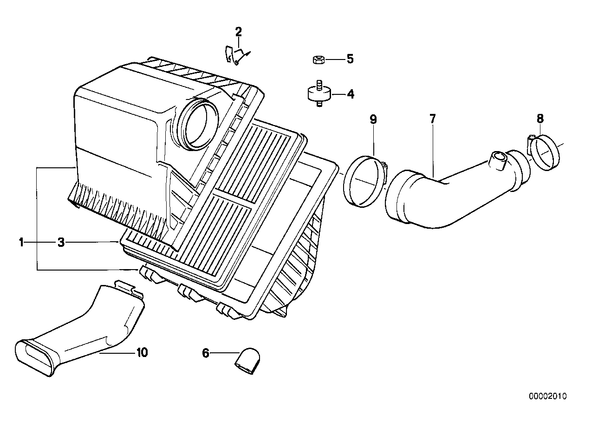 2
5
4
9
7
8
1
3
10
6
00002010