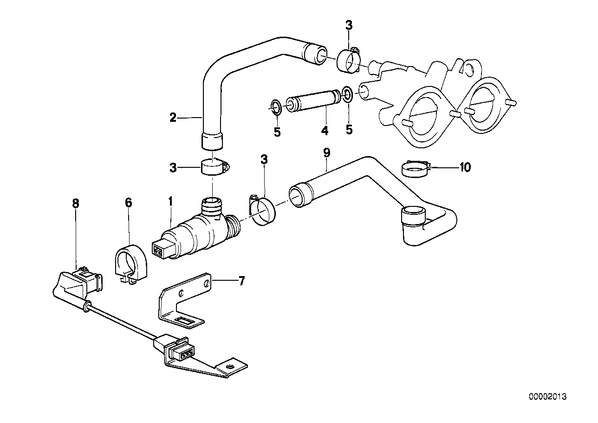 3
2
5
4
5
3
3
9
10
8
6
1
7
00002013