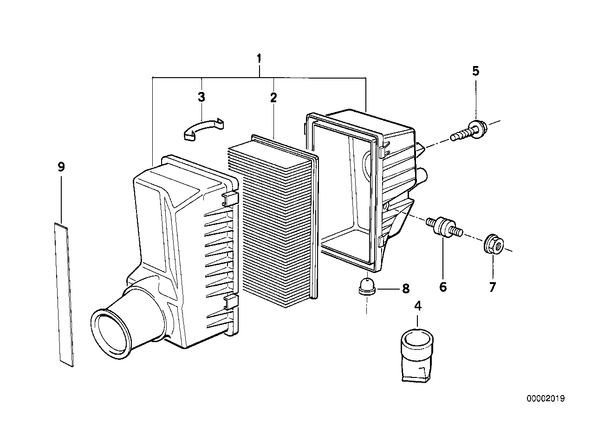 1
3
2
5
9
6
7
8
4
00002019