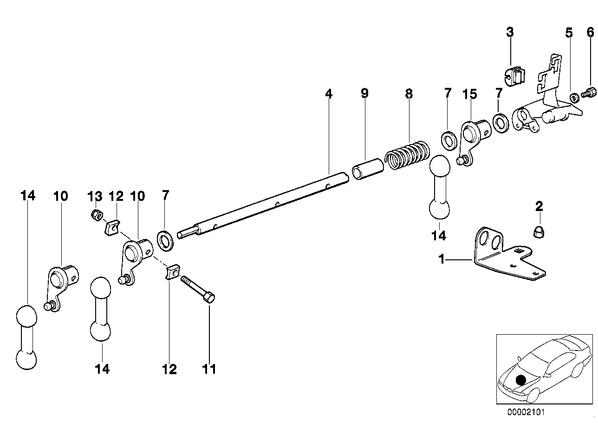 3
5
6
4
9
8
7
15
7
14
10
13
12
10
7
2
14
1
14
12
11
00002101