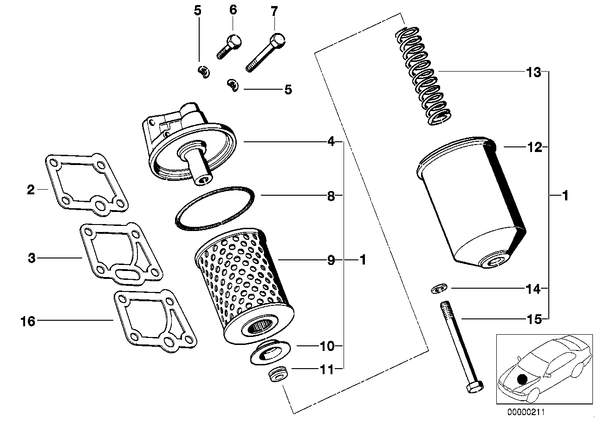 5
6
7
5
13
4
12
2
8
1
3
9
1
14
16
15
10
11
00000211