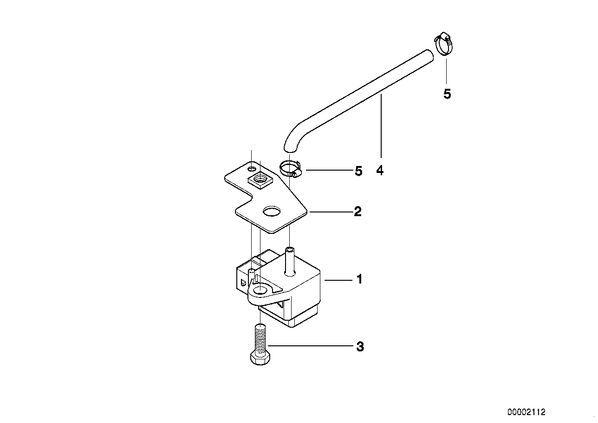 5
5
4
2
1
3
00002112