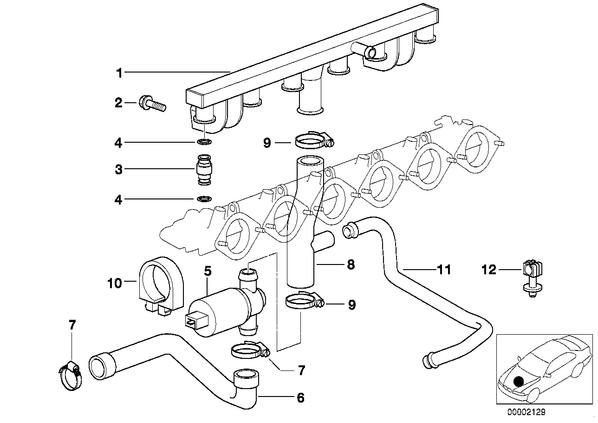 1
2
4
3
4
9
10
5
8
11
12
9
7
7
6
00002129