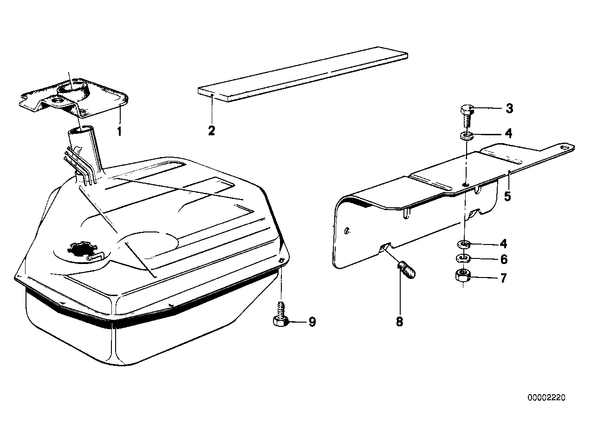 1
2
3
4
5
4
6
7
8
9
00002220