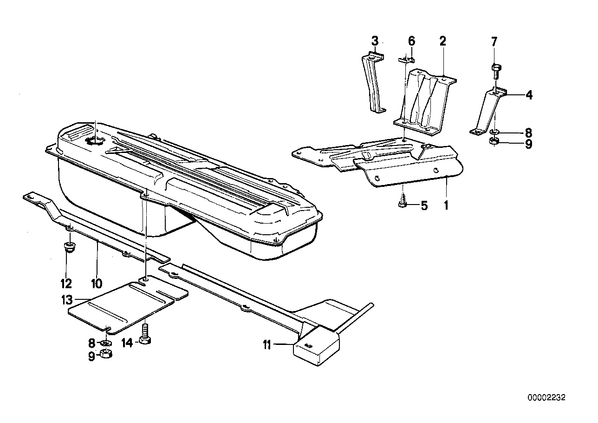 3
6
2
7
4
8
9
5
1
12
10
13
8
9
14
11
00002232