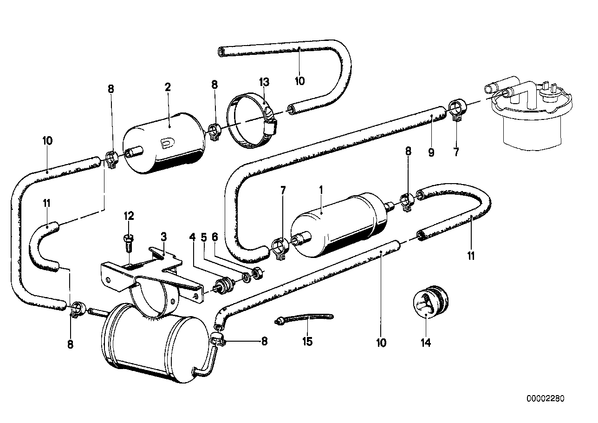 10
8
2
8
13
10
9
7
8
11
7
1
12
3
4
5
6
11
8
8
15
10
14
00002280