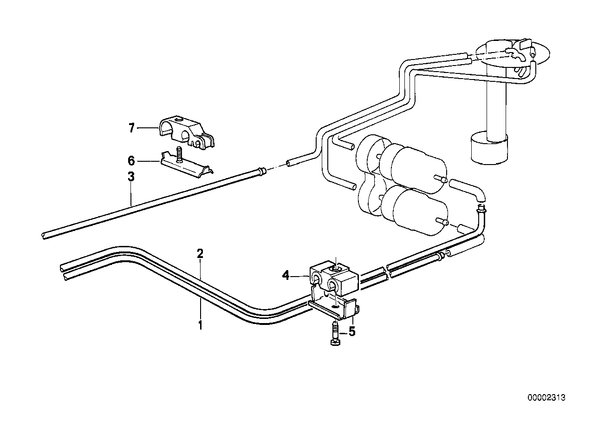 7
6
3
2
4
1
5
00002313