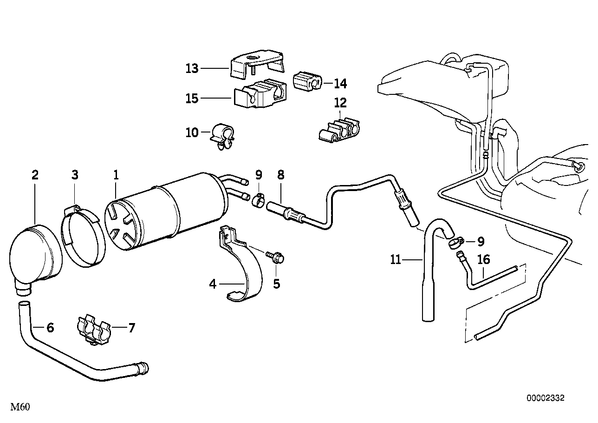 13
14
15
12
10
2
3
1
9
8
9
11
16
4
5
6
7
M60
00002332