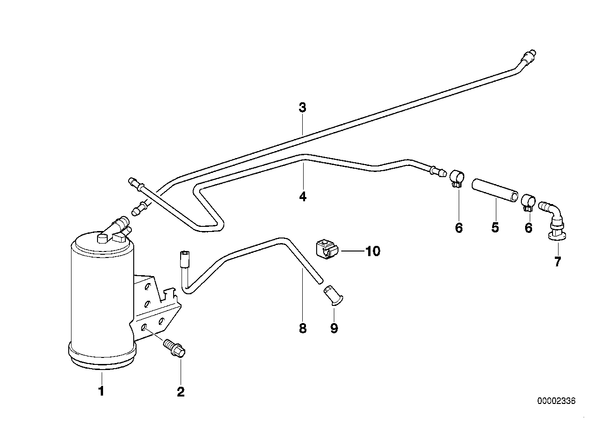 3
4
6
5
6
7
10
8
9
1
2
00002336