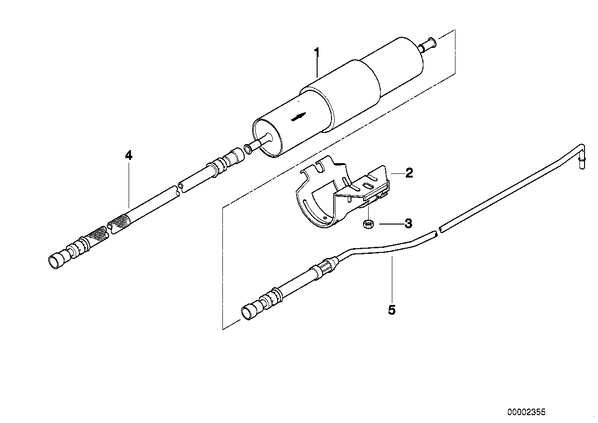 1
4
2
3
5
00002355